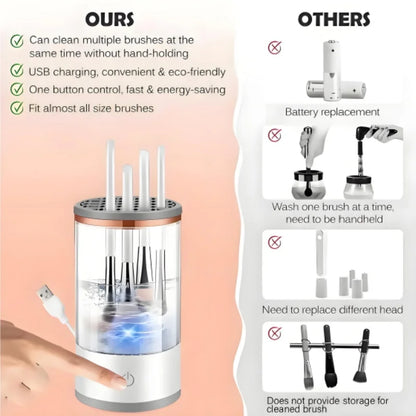 OURS

Can clean multiple brushes at the same time without hand-holding

USB charging, convenient & eco-friendly

One button control, fast & energy-saving

Fit almost all size brushes

OTHERS

Battery replacement

Wash one brush at a time, need to be handheld

Need to replace different head

Does not provide storage for cleaned brush